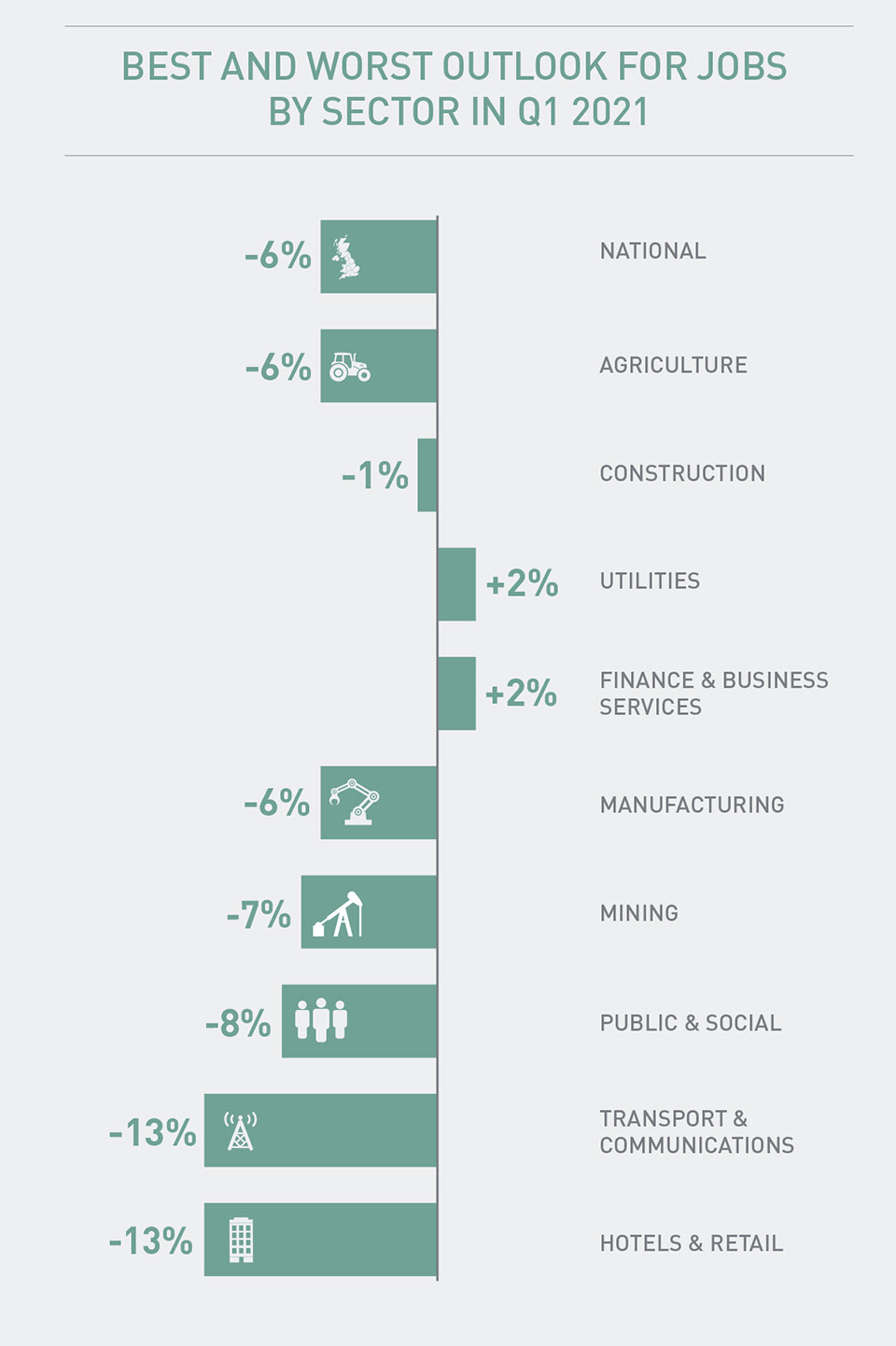 BEST AND WORST OUTLOOK FOR JOBS BY SECTOR IN Q1 2021

-6% NATIONAL

-6% AGRICULTURE

-1% CONSTRUCTION

+2% UTILITIES

+2% FINANCE & BUSINESS SERVICES

-6% MANUFACTURING

-7% MINING

-8% PUBLIC & SOCIAL

-13% TRANSPORT & COMMUNICATIONS

-13% HOTELS & RETAIL