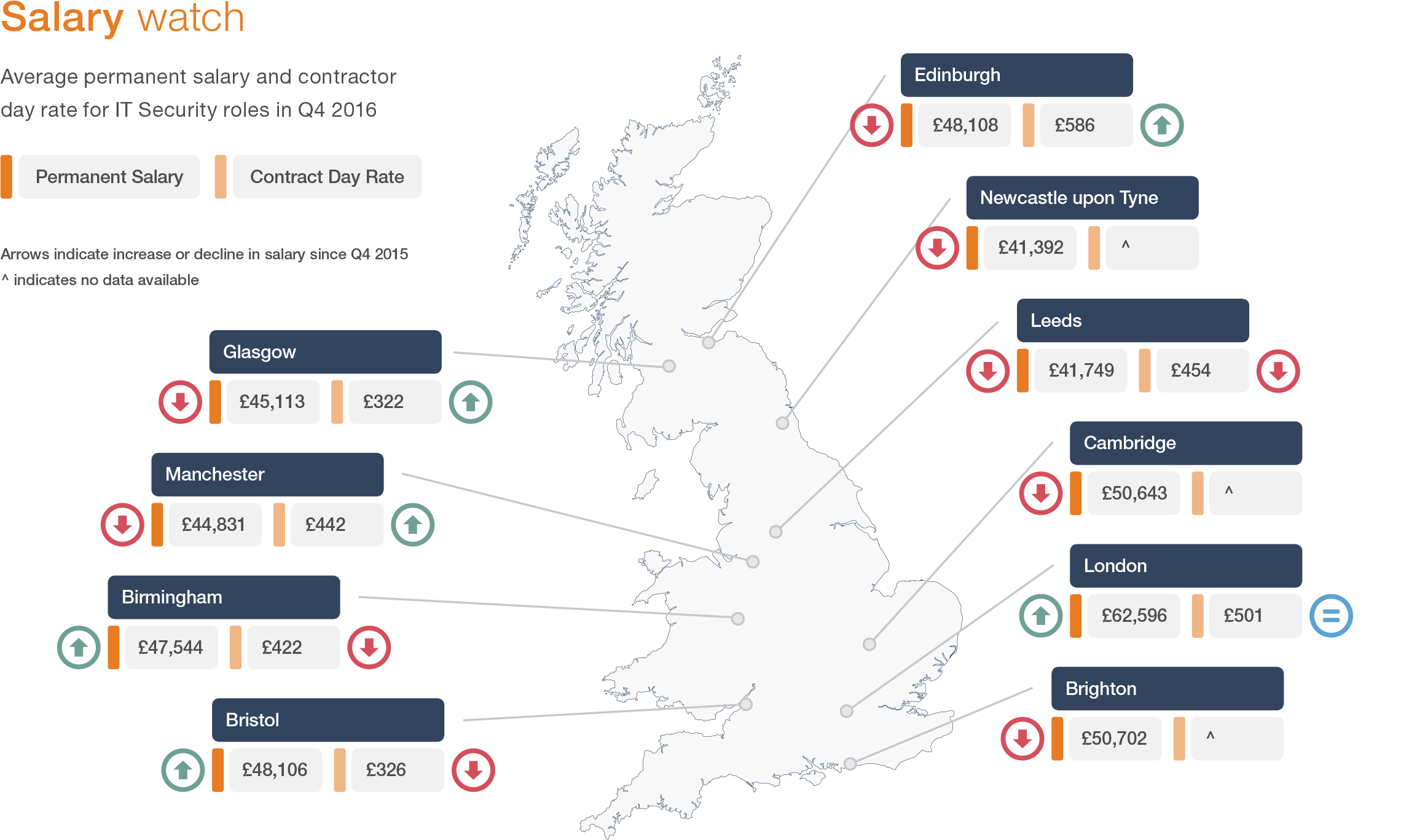 Salary watch

Average permanent salary and contractor day rate for IT Security roles in Q4 2016

Permanent Salary

Contract Day Rate

Arrows indicate increase or decline in salary since Q4 2015
^ indicates no data available

Glasgow
£45,113
£322

Manchester
£44,831
£442

Birmingham
£47,544
£422

Bristol
£48,106
£326

Edinburgh
£48,108
£586

Newcastle upon Tyne
£41,392
^

Leeds
£41,749
£454

Cambridge
£50,643
^

London
£62,596
£501

Brighton
£50,702
^